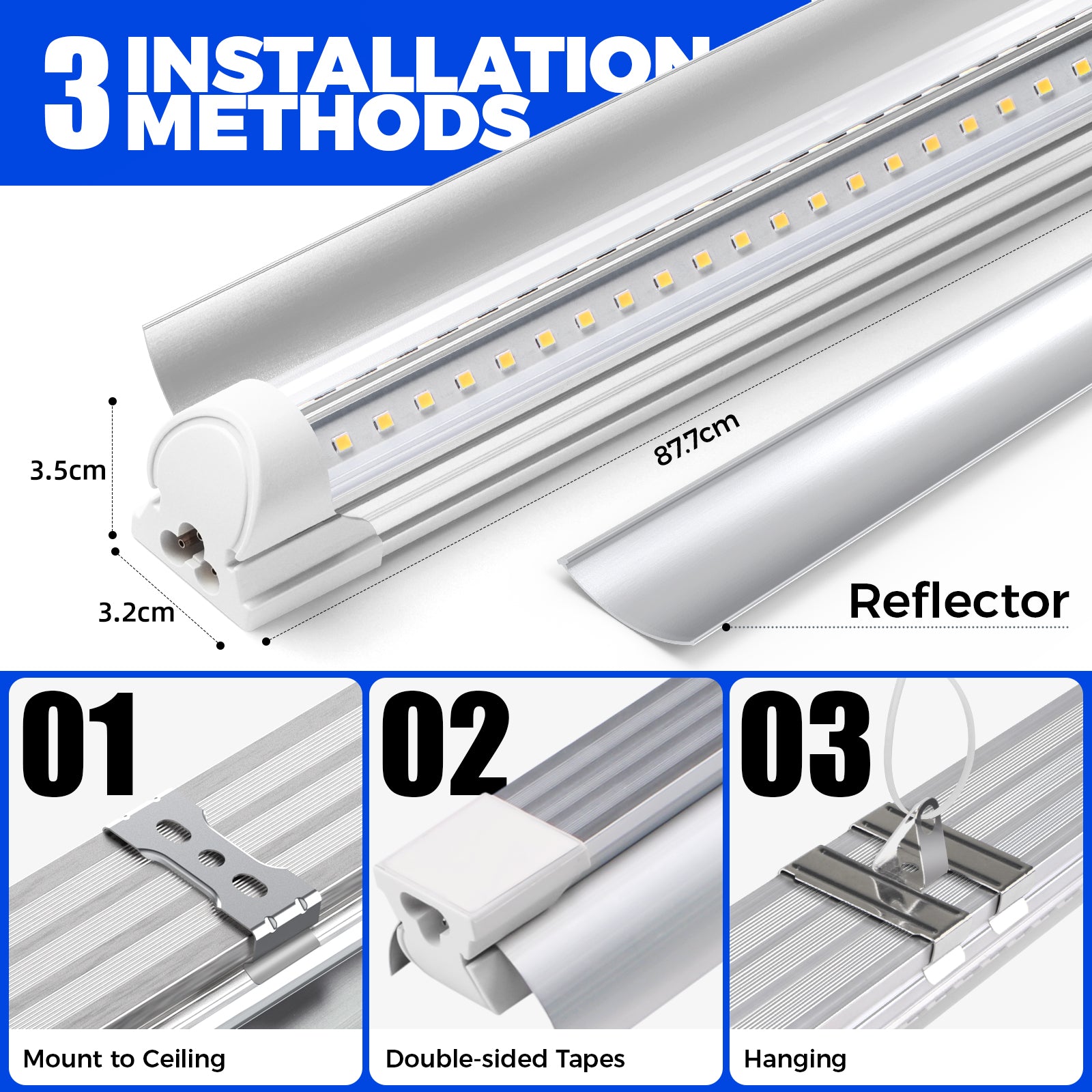 3 INSTALLATION METHODS

3.5cm

3.2cm

87.7cm

Reflector

01

Mount to Ceiling

02

Double-sided Tapes

03

Hanging