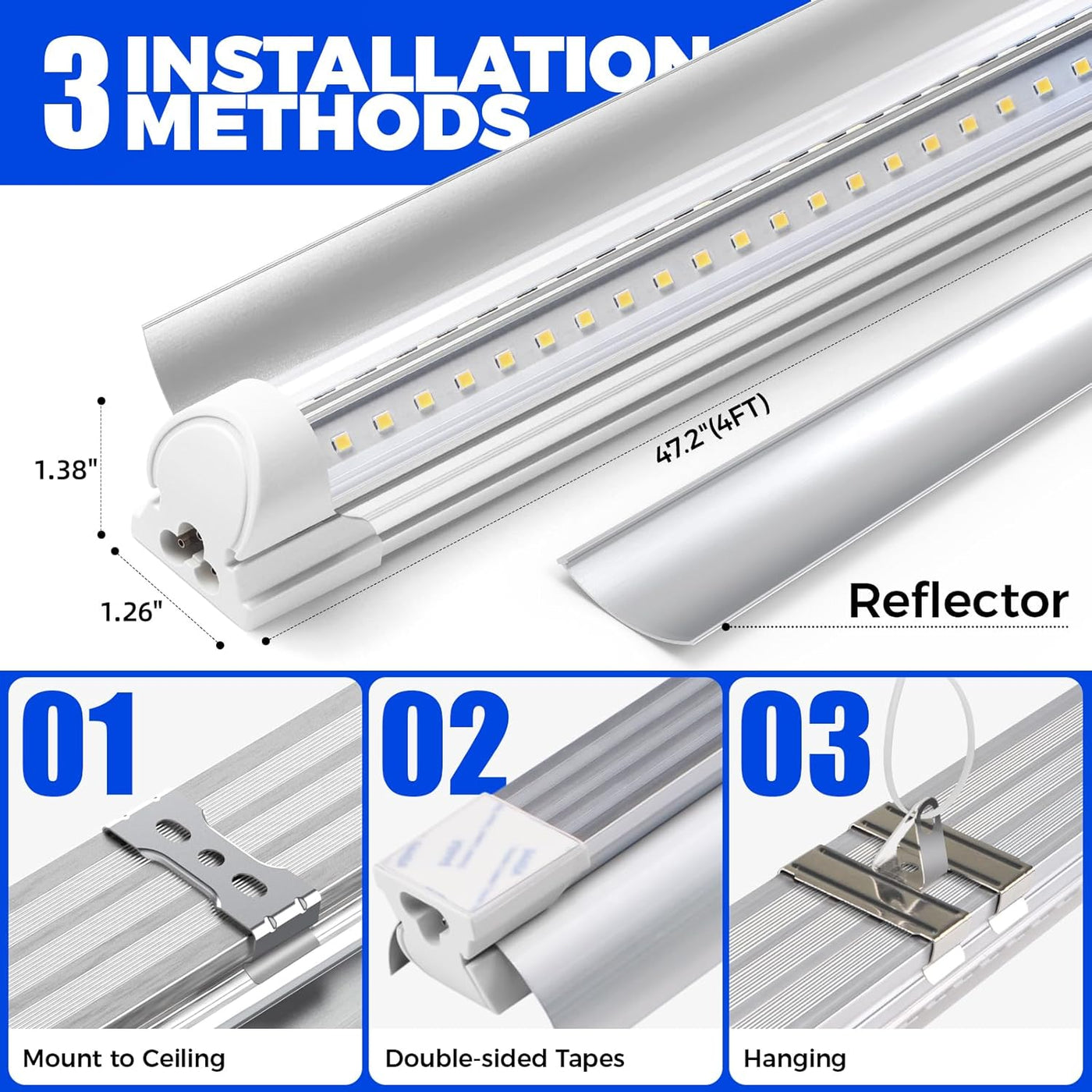 3 INSTALLATION METHODS

1.38"

1.26"

47.2"(4FT)

Reflector

01

Mount to Ceiling

02

Double-sided Tapes

03

Hanging