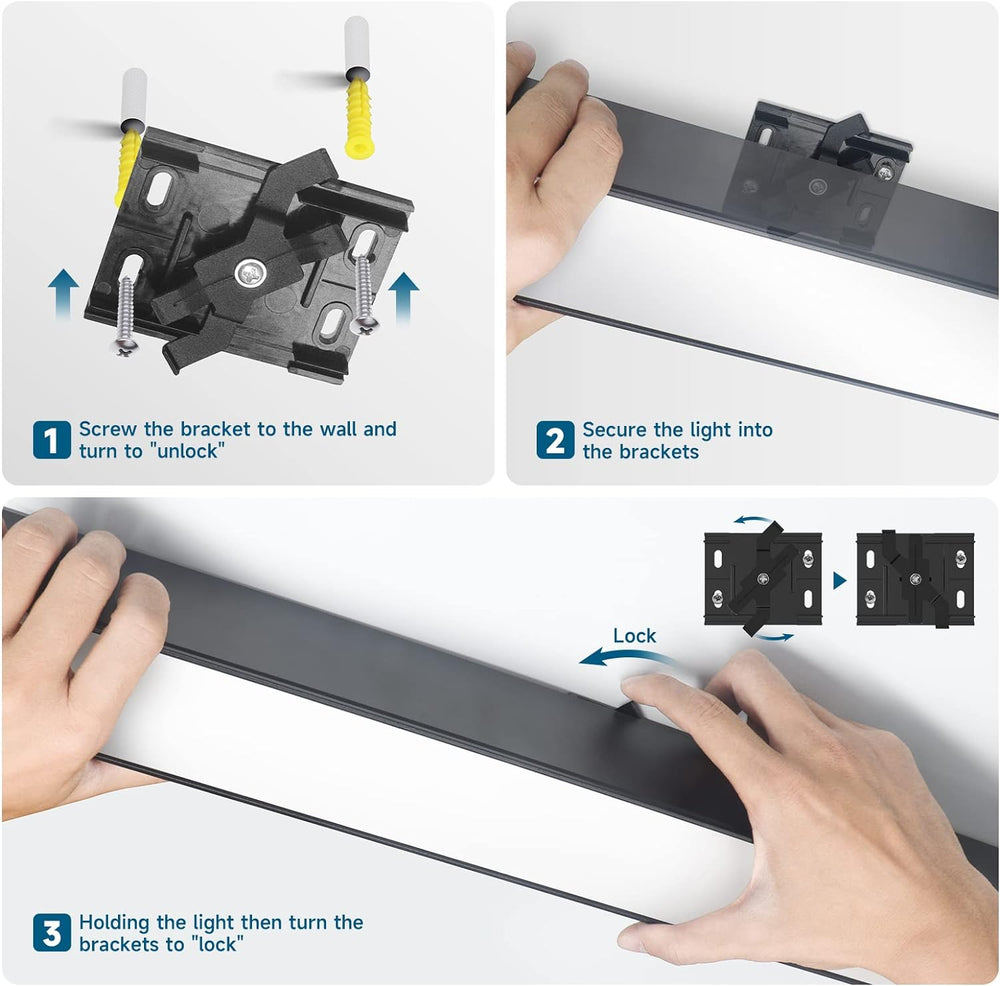 1 Screw the bracket to the wall and turn to "unlock"

2 Secure the light into the brackets

Lock

3 Holding the light then turn the brackets to "lock"